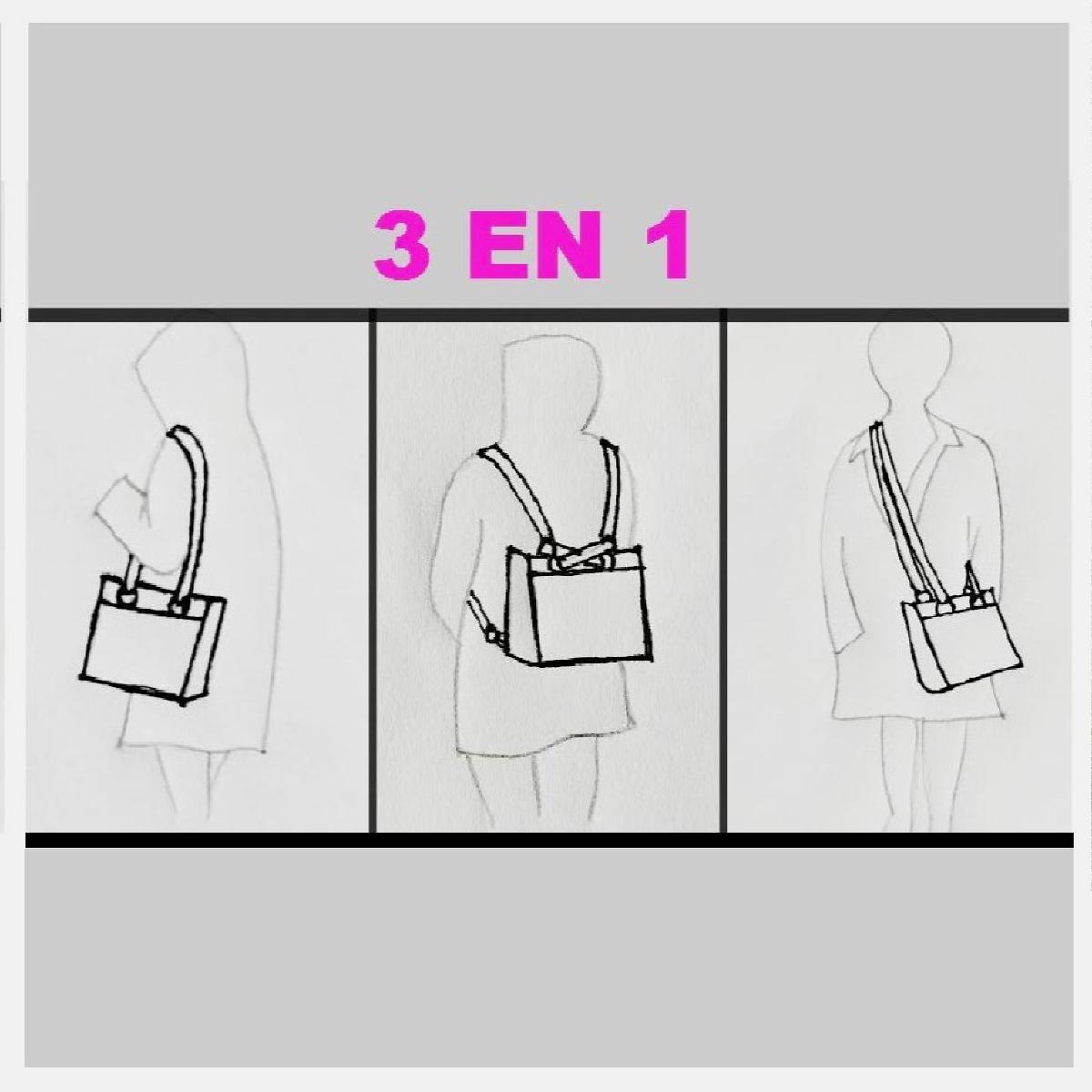 3 EN 1